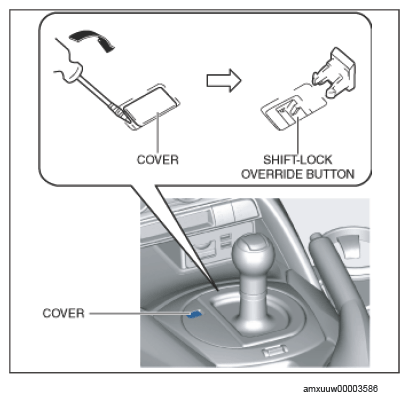 COVER

SHIFT-LOCK OVERRIDE BUTTON

COVER

amxuuw00003586