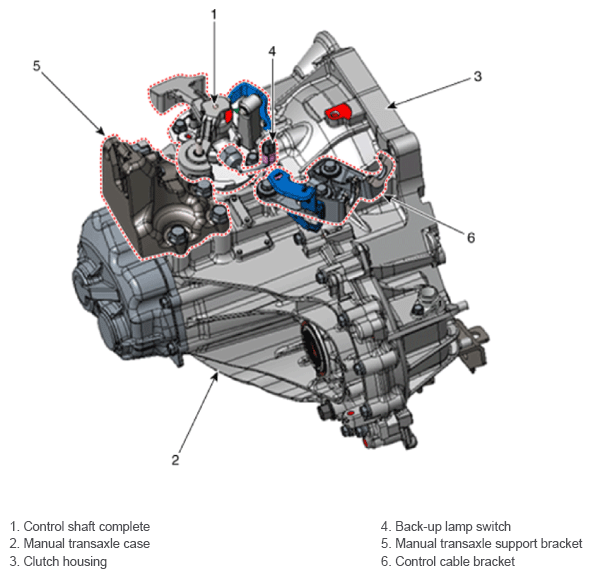 1
4
5
3
6
2

1. Control shaft complete
2. Manual transaxle case
3. Clutch housing

4. Back-up lamp switch
5. Manual transaxle support bracket
6. Control cable bracket