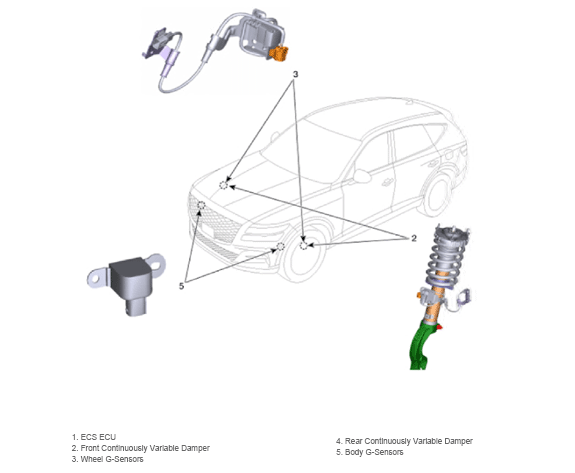 3

2

5

1. ECS ECU
2. Front Continuously Variable Damper
3. Wheel G-Sensors

4. Rear Continuously Variable Damper
5. Body G-Sensors