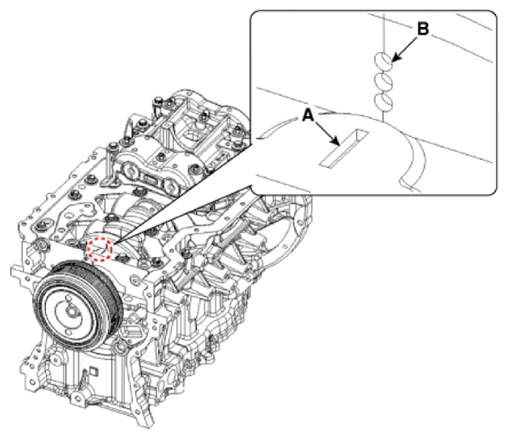 B
A