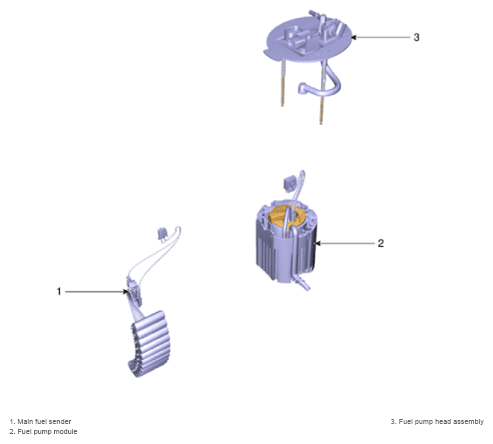 3

2

1

1. Main fuel sender
2. Fuel pump module

3. Fuel pump head assembly