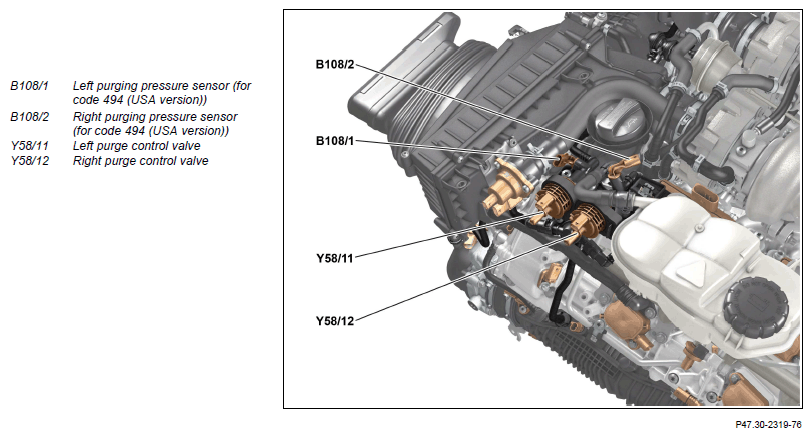 B108/1 Left purging pressure sensor (for code 494 (USA version))
B108/2 Right purging pressure sensor (for code 494 (USA version))
Y58/11 Left purge control valve
Y58/12 Right purge control valve

B108/2

B108/1

Y58/11

Y58/12

P47.30-2319-76