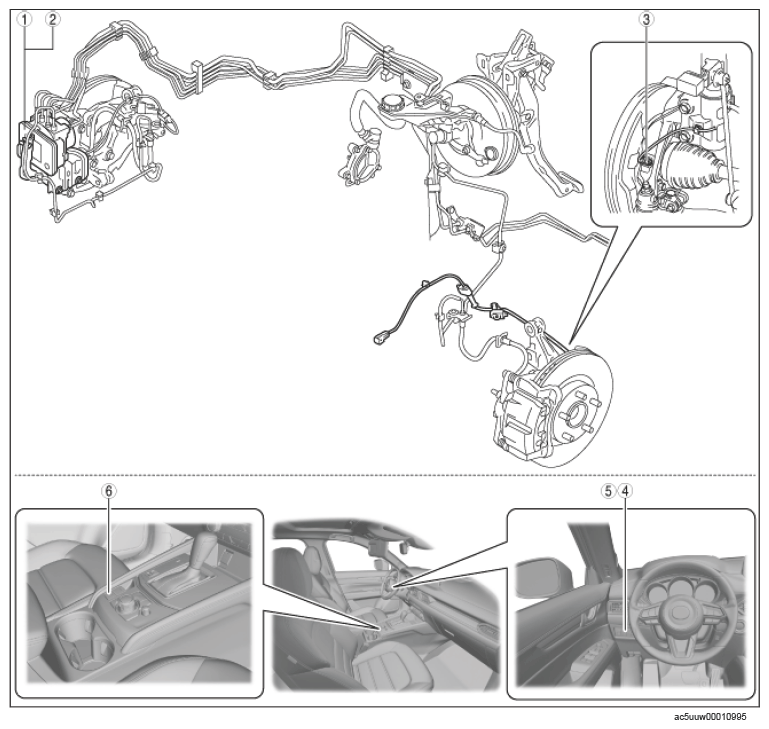 1 2

3

6

5 4

ac5uuw00010995