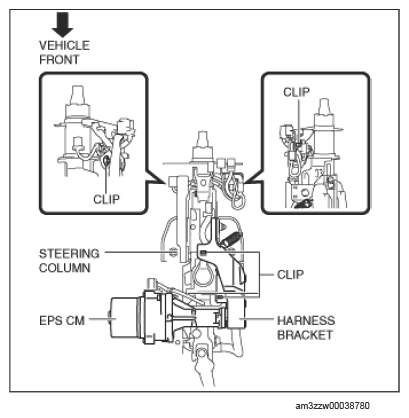 VEHICLE FRONT

CLIP

CLIP

STEERING COLUMN

CLIP

EPS CM

HARNESS BRACKET

am3zzw00038780