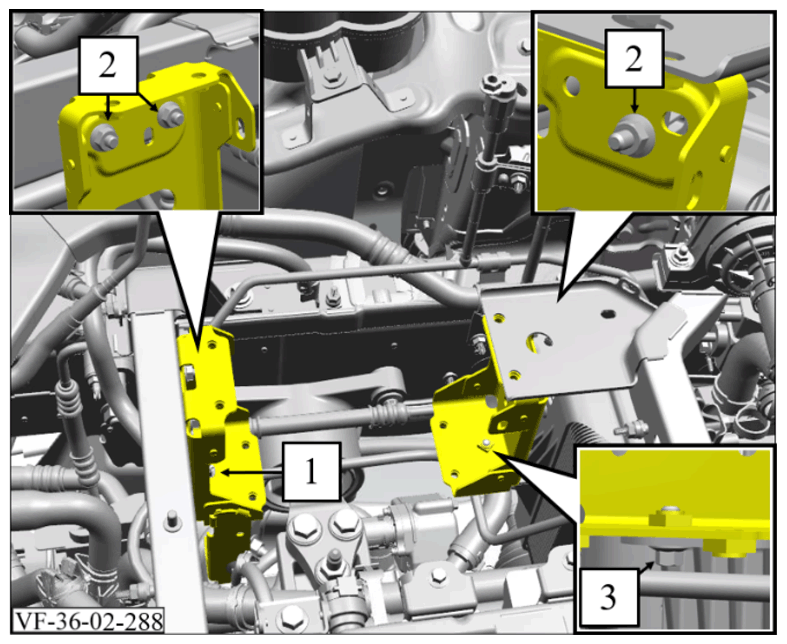 2

2

1

3

VF-36-02-288