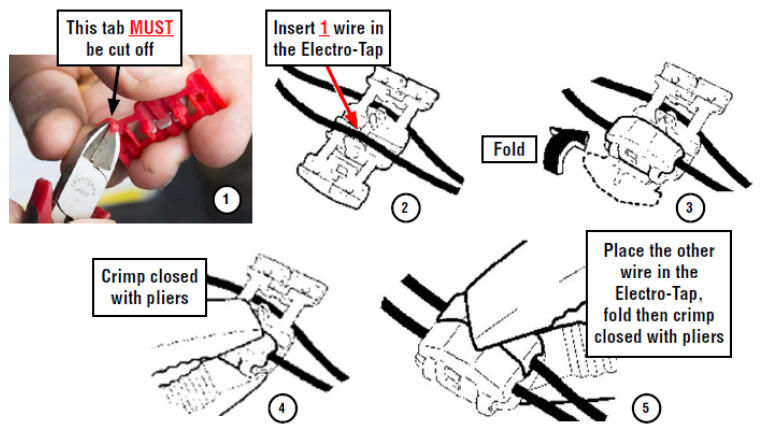 This tab MUST be cut off

1

Insert 1 wire in the Electro-Tap

2

Fold

3

Crimp closed with pliers

4

Place the other wire in the Electro-Tap, fold then crimp closed with pliers

5