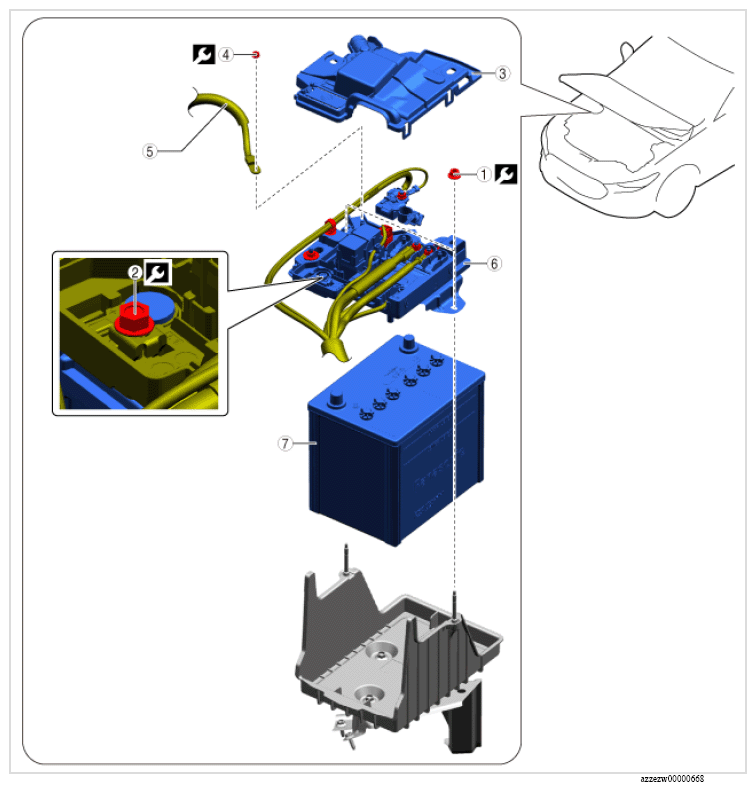 4
3
5
1
2
6
7
azzezw00000668