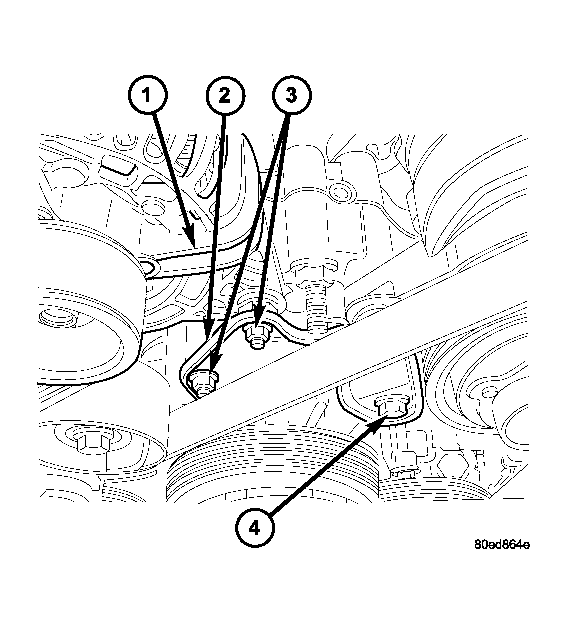 1
2
3
4
80ed864e