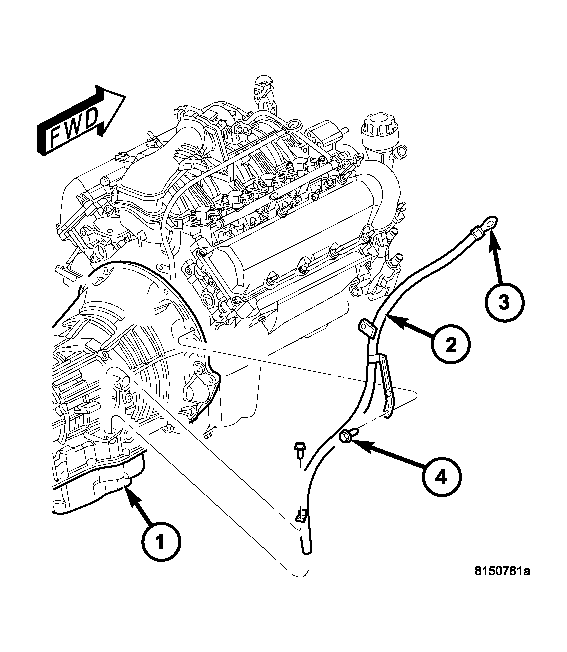 FWD

3

2

4

1

8150781a