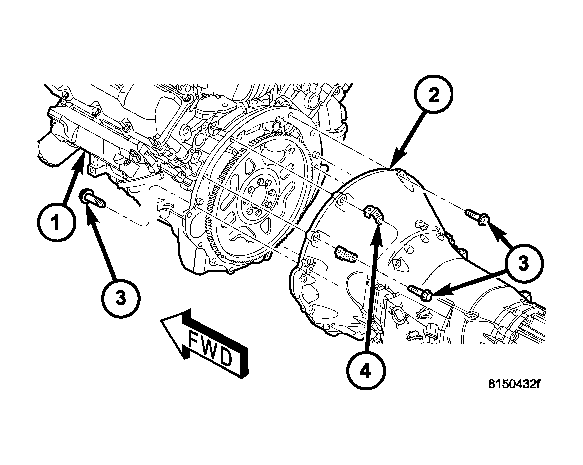 2

1

3

3

FWD

4

8150432f