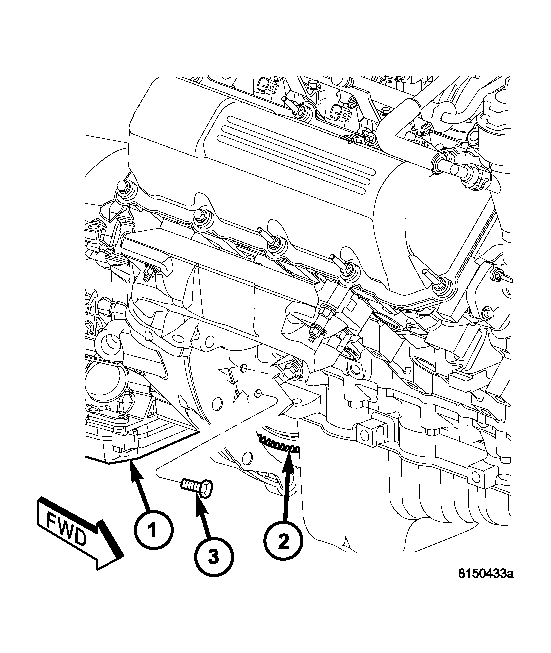 FWD
1
3
2
8150433a