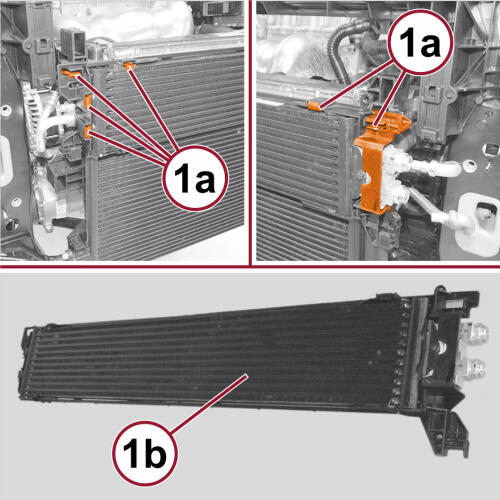 1a

1a

1b