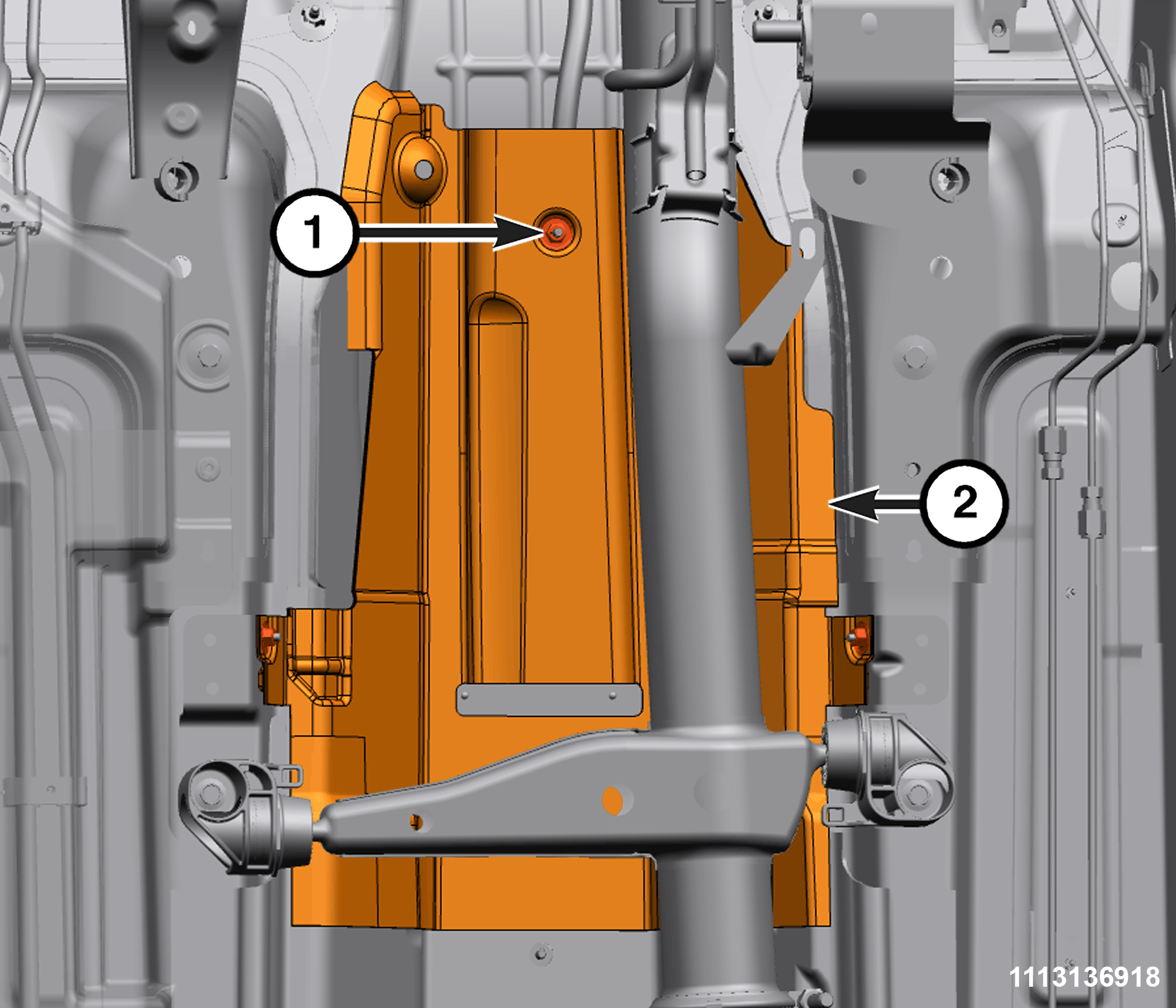 1
2
1113136918