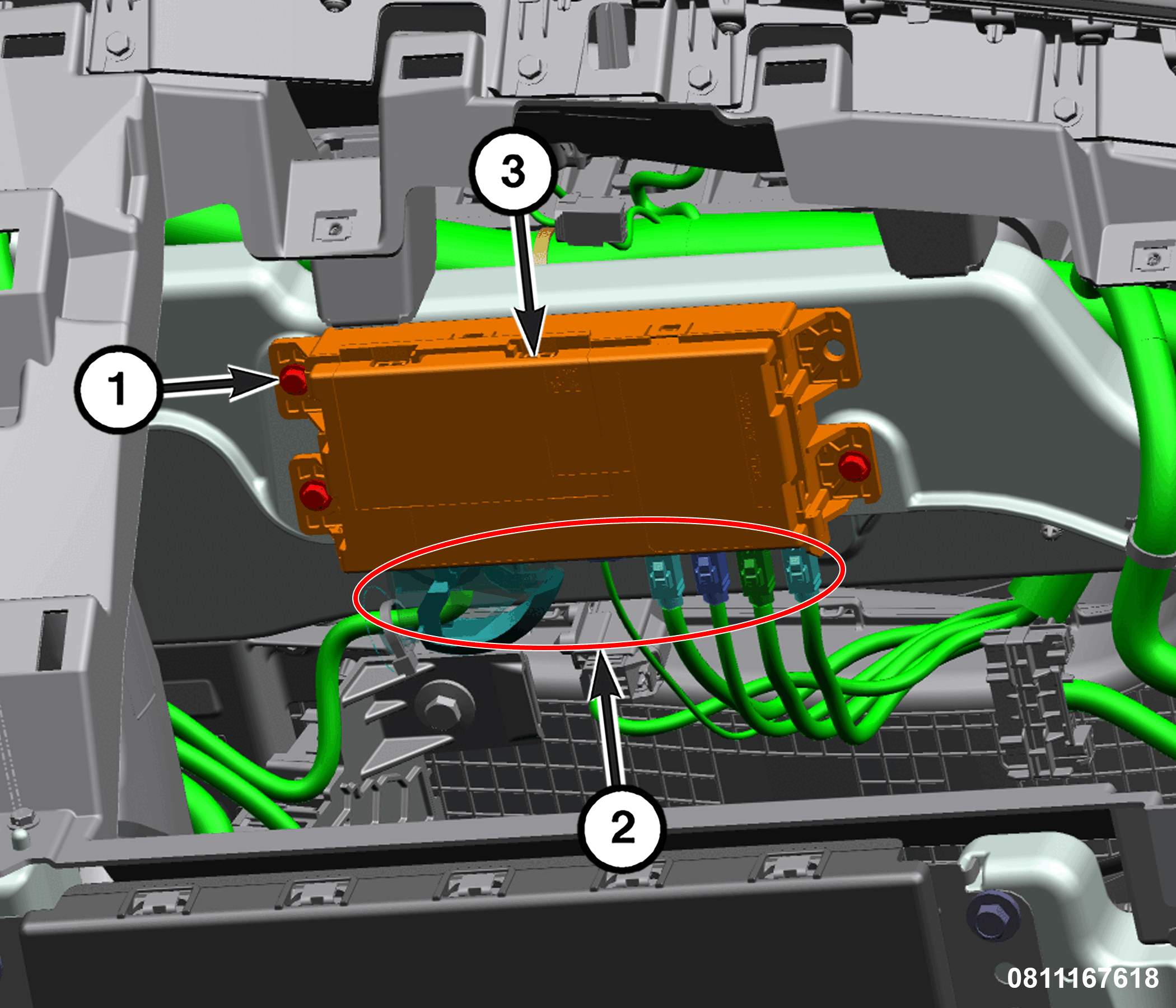 3

1

2

0811167618