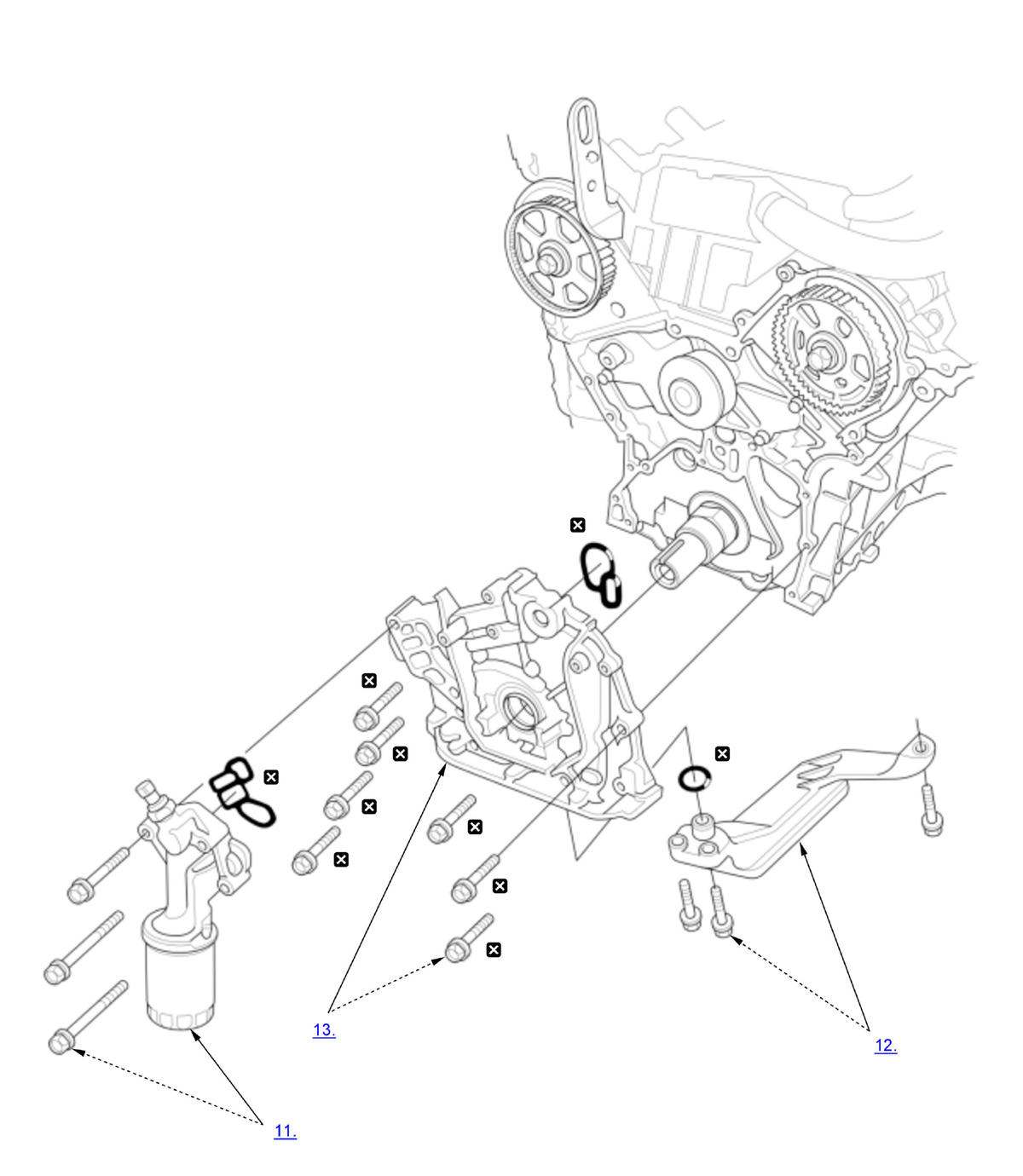 13.

12.

11.