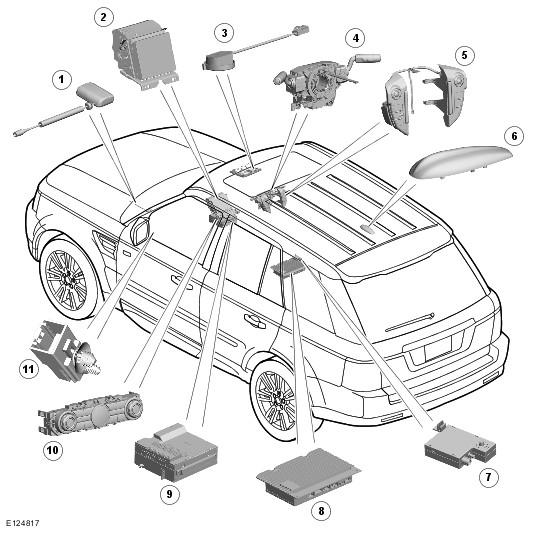 2
3
4
5
1
6
11
10
9
8
7
E124817