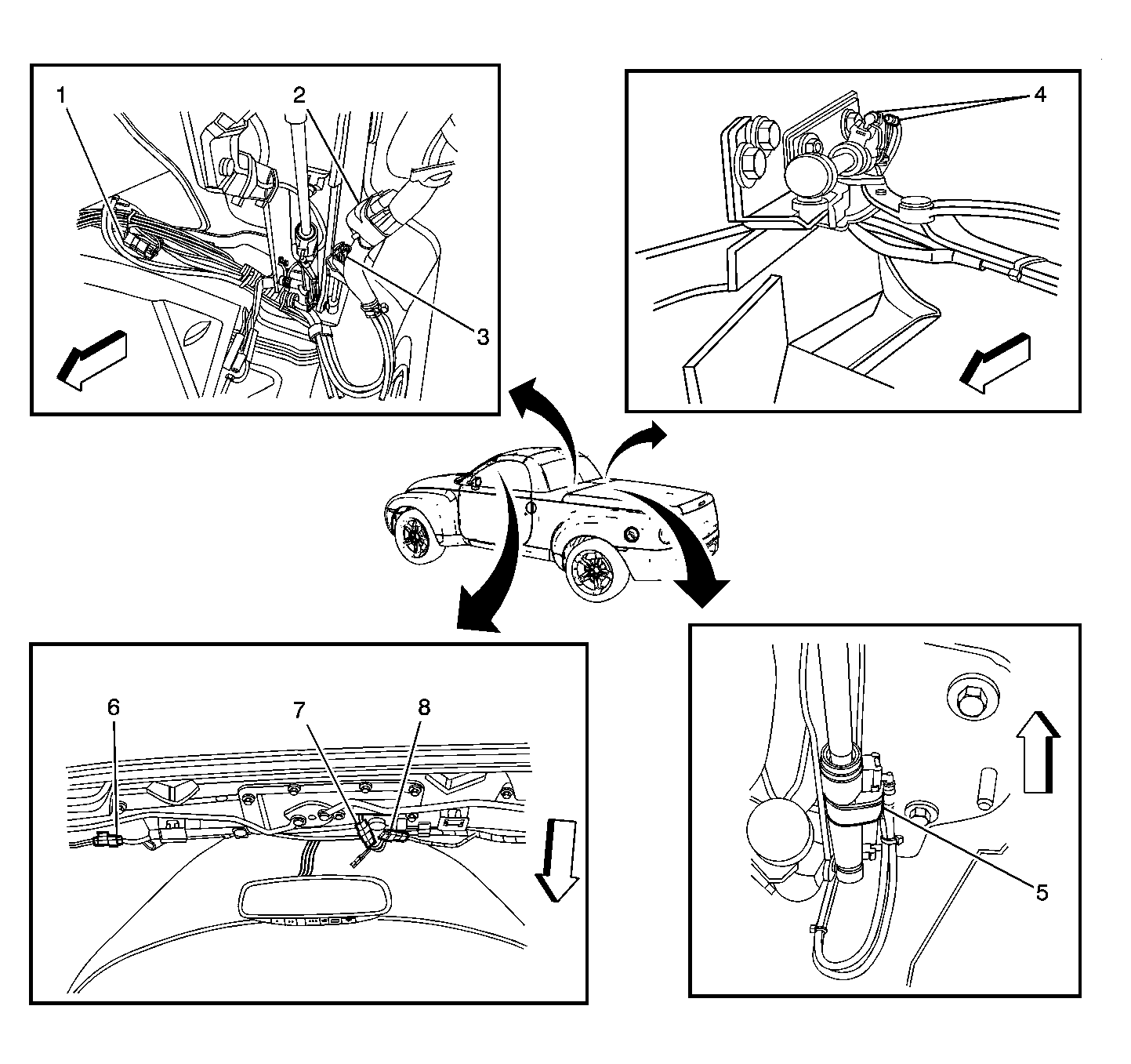 1
2
3
4
6
7
8
5