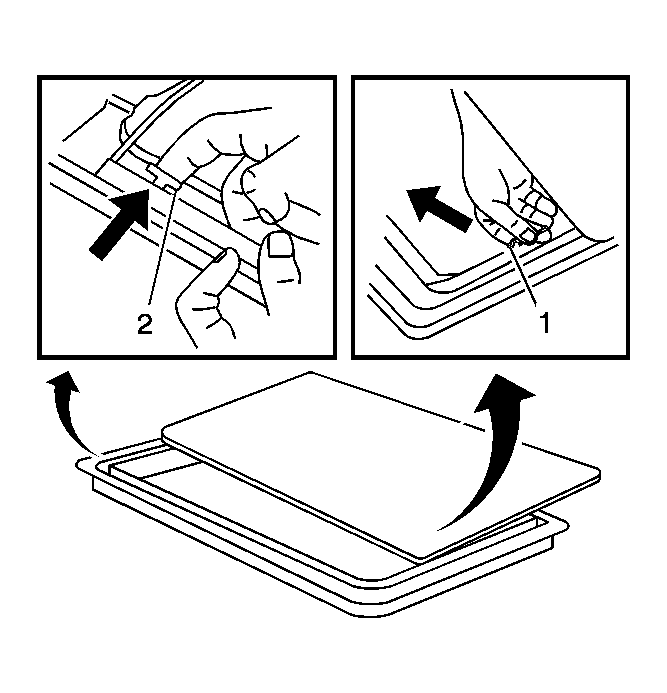 2

1