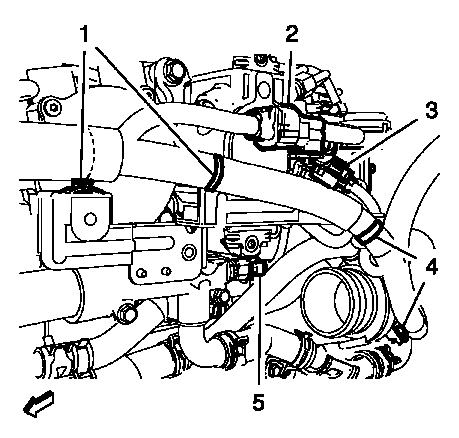 1
2
3
4
5