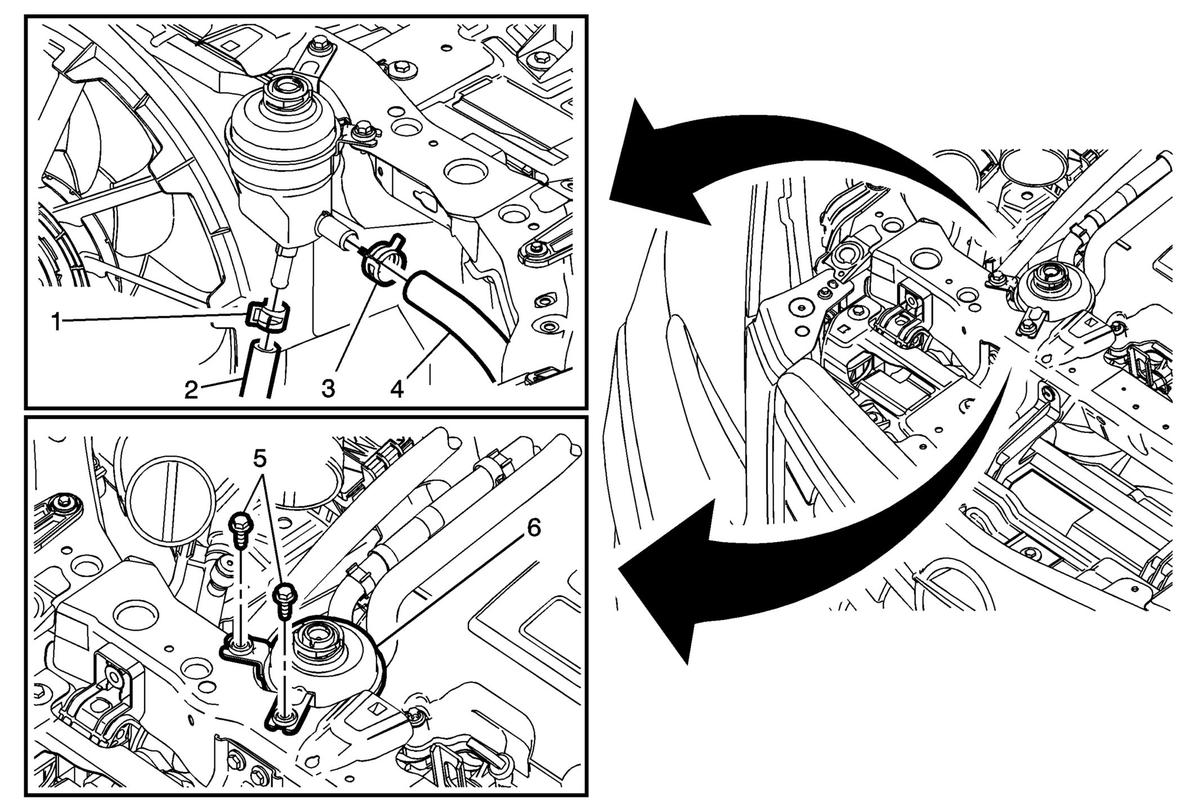 1
2
3
4
5
6