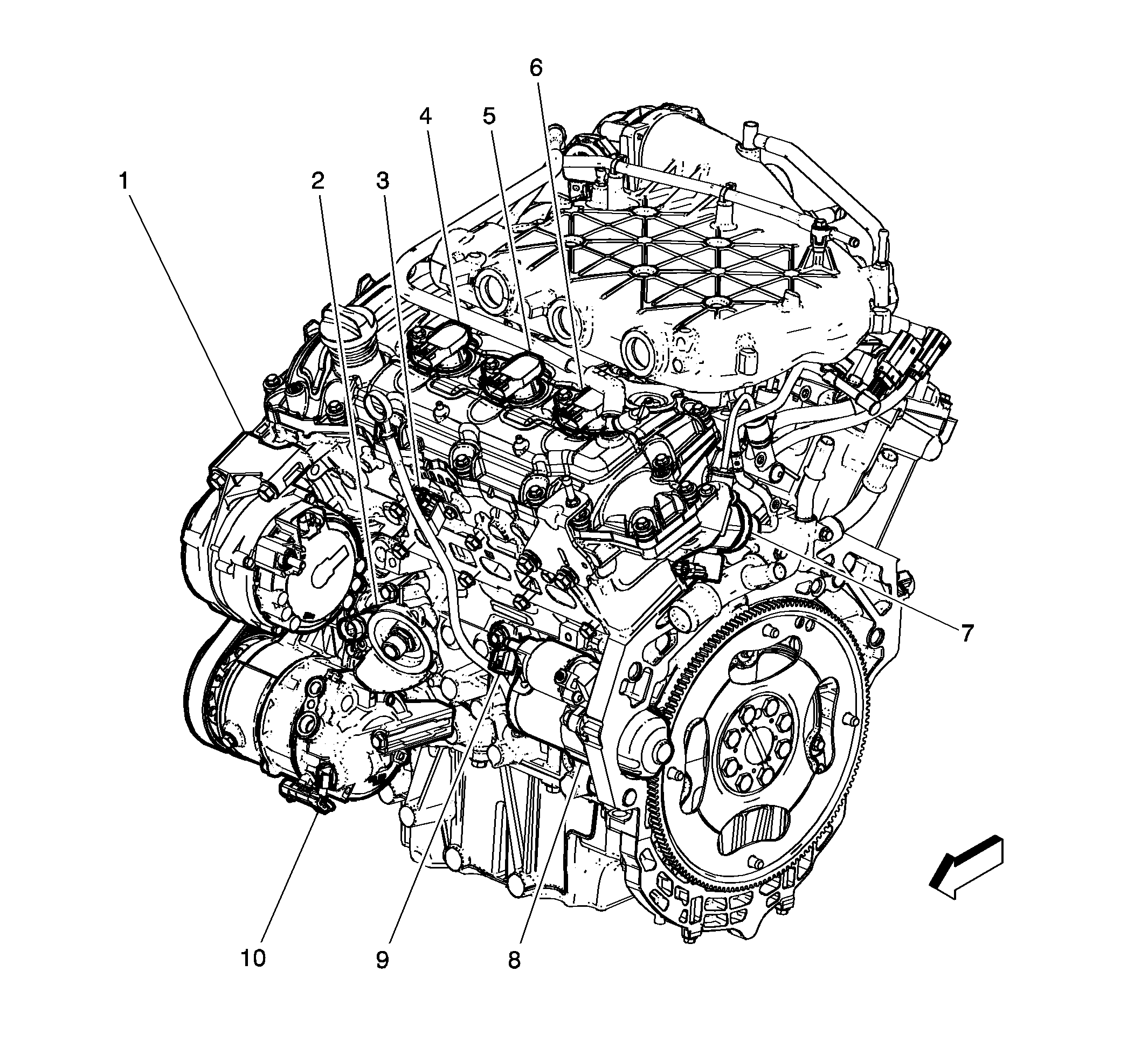 6
4
5
1
2
3
7
10
9
8