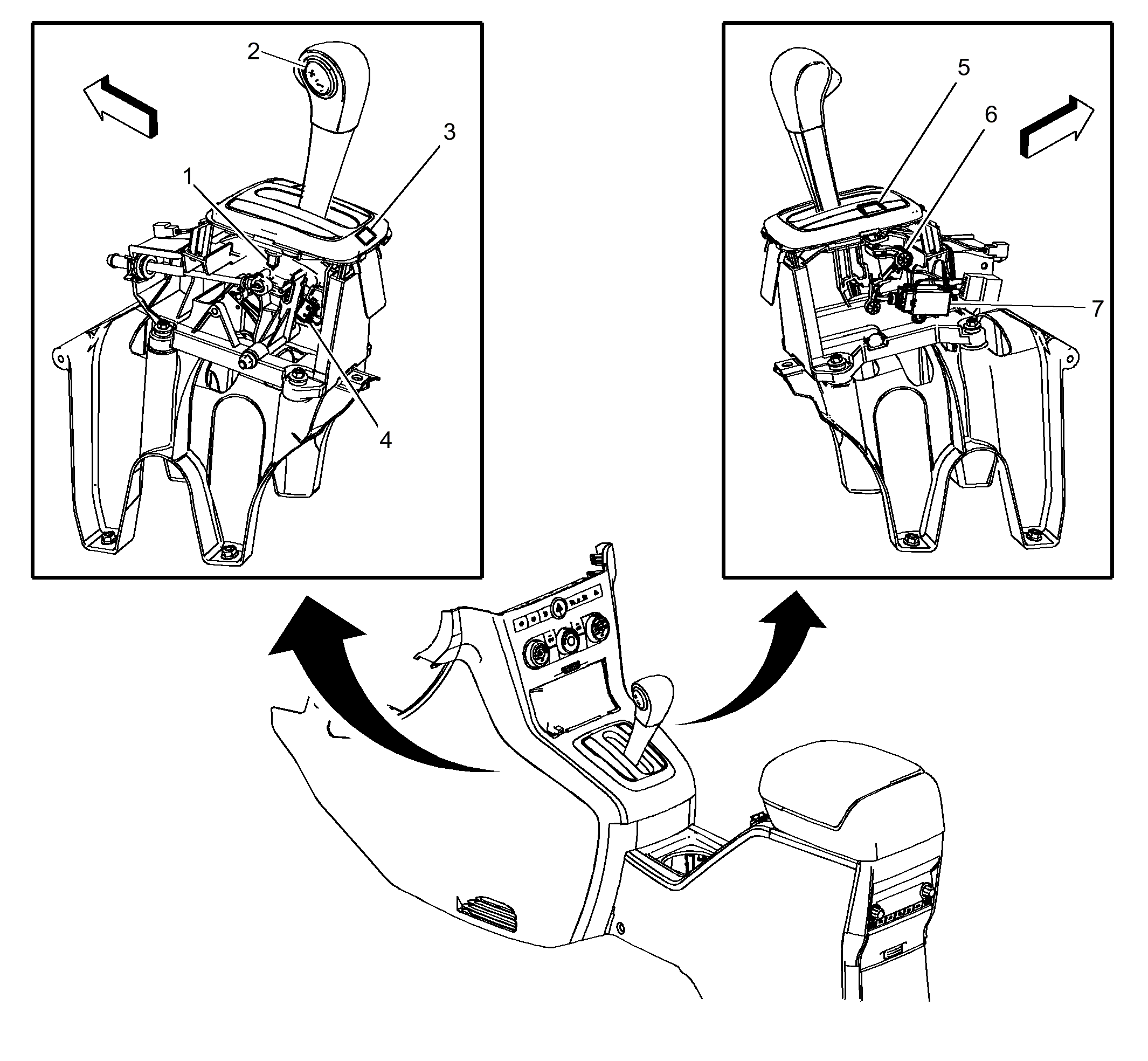 2
3
1
4
5
6
7