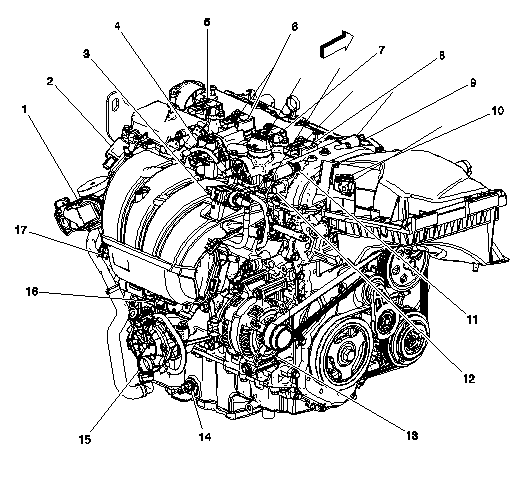 1
2
3
4
5
6
7
8
9
10
11
12
13
14
15
16
17