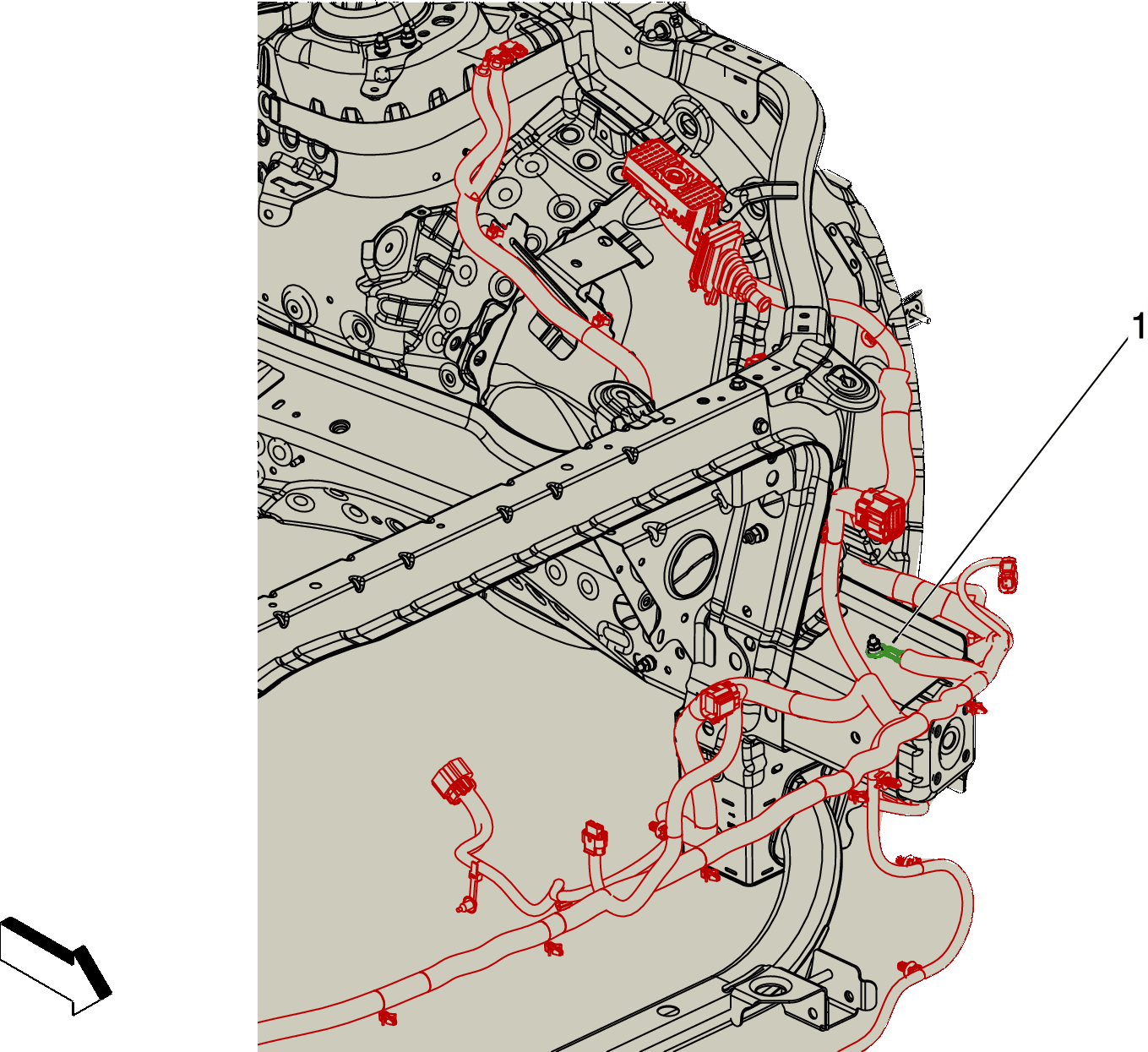 1