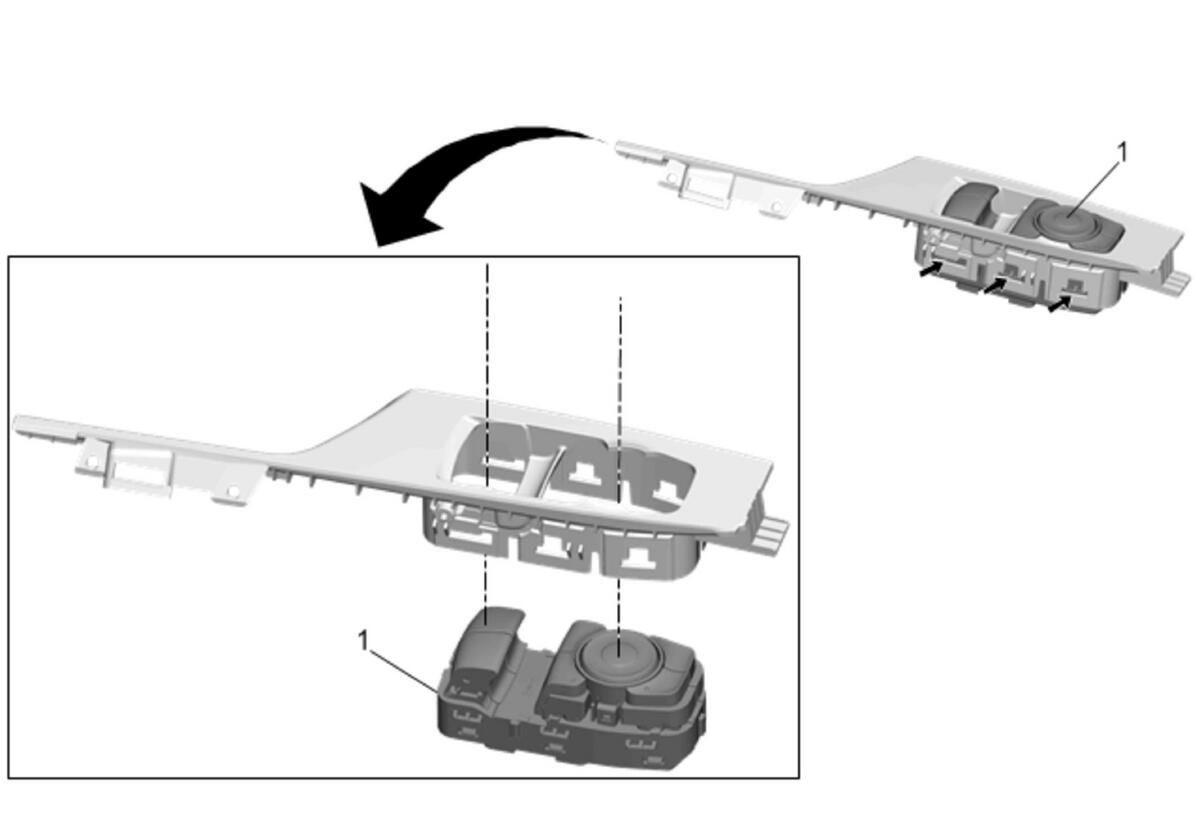 1

1