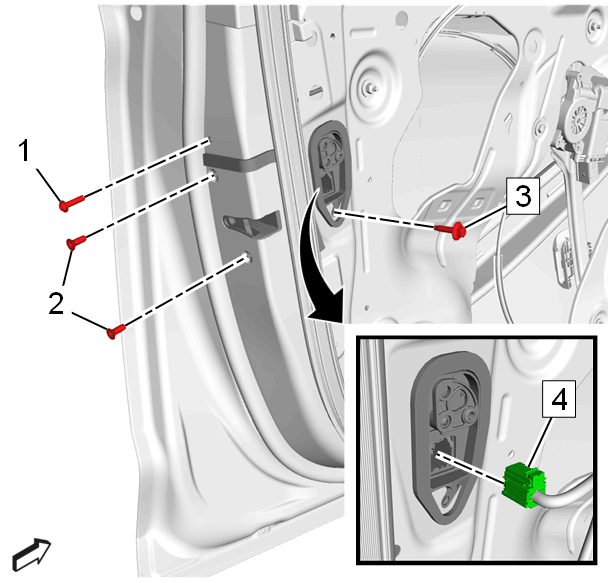 1
2
3
4