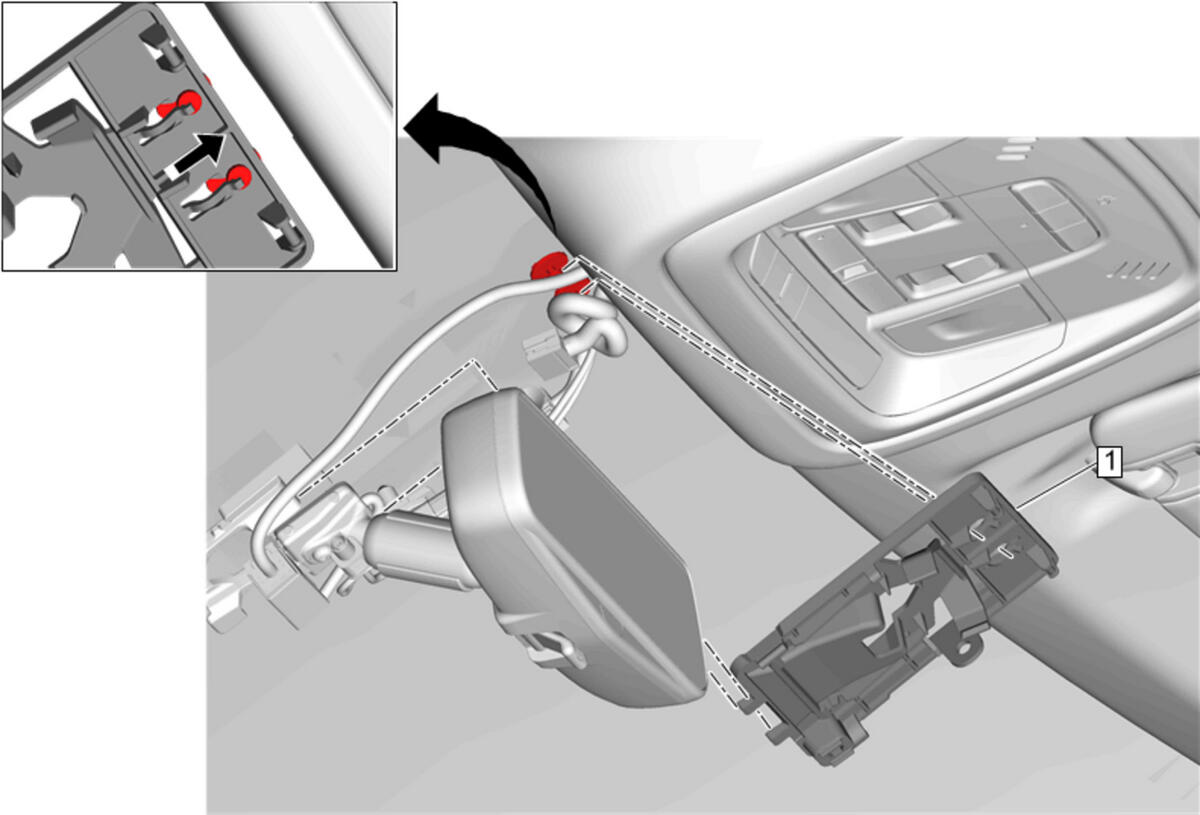 1