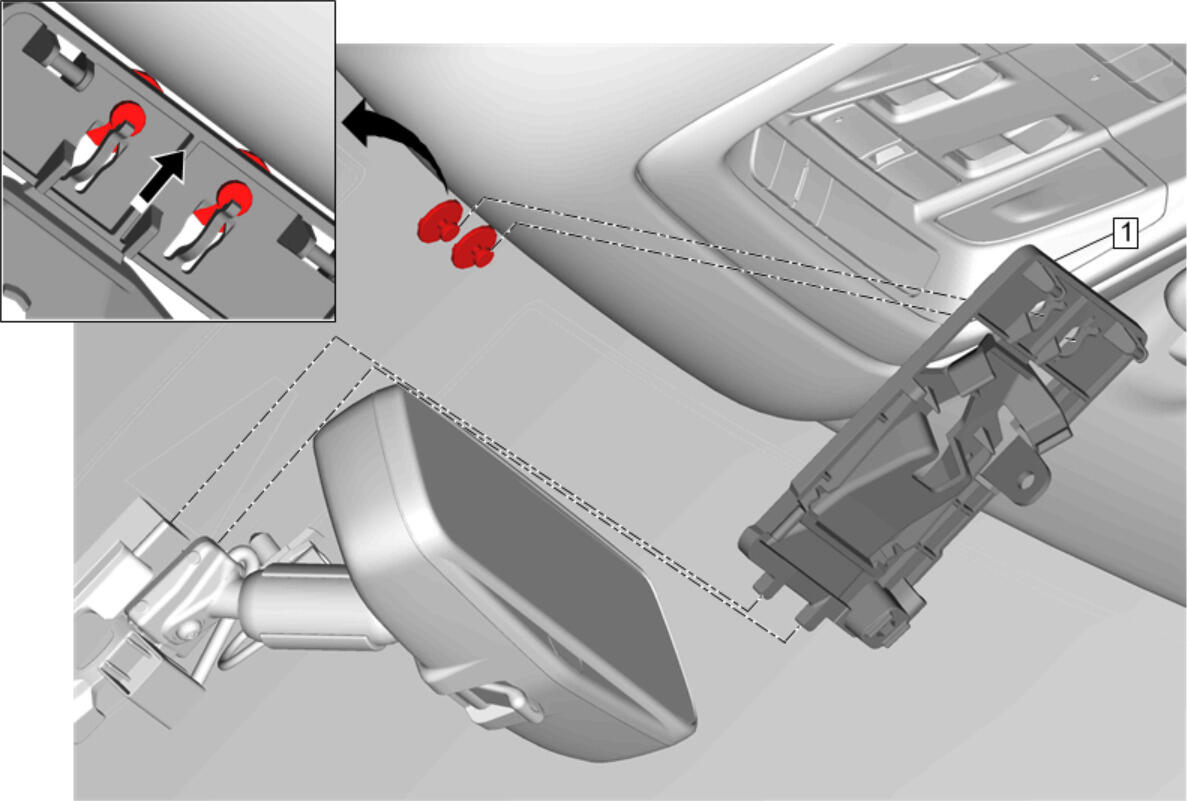 1