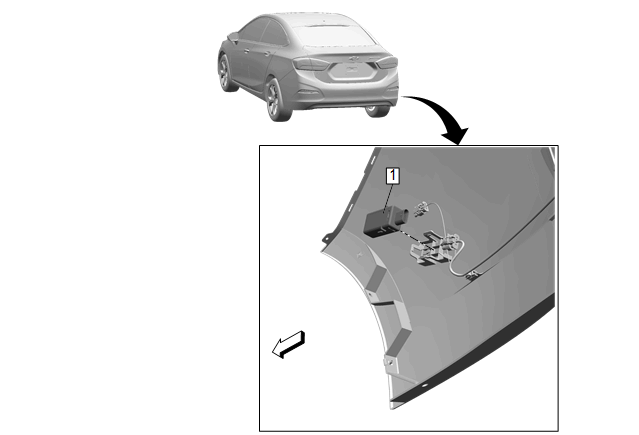 1