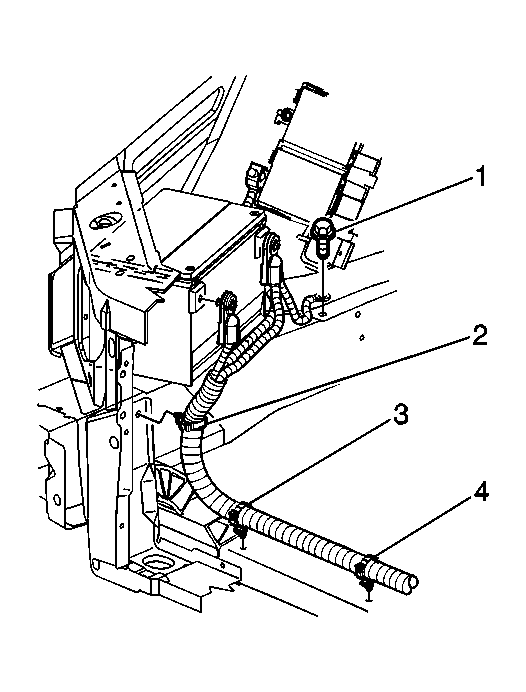 1
2
3
4