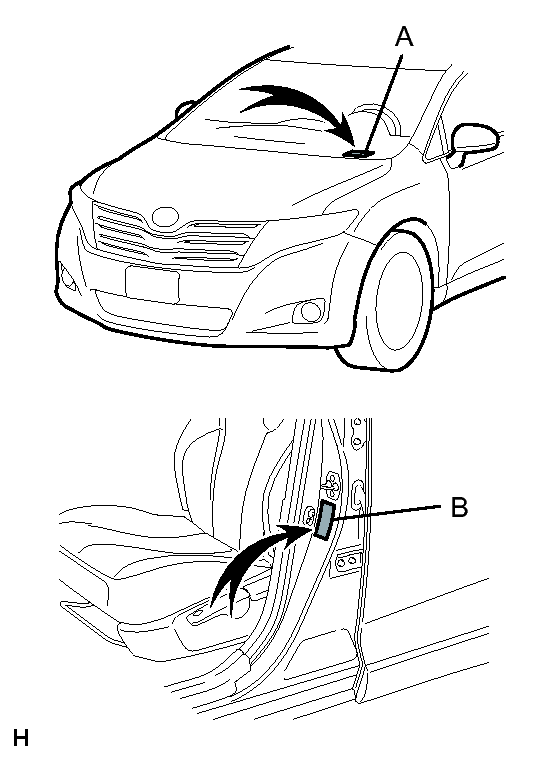 A

B

H