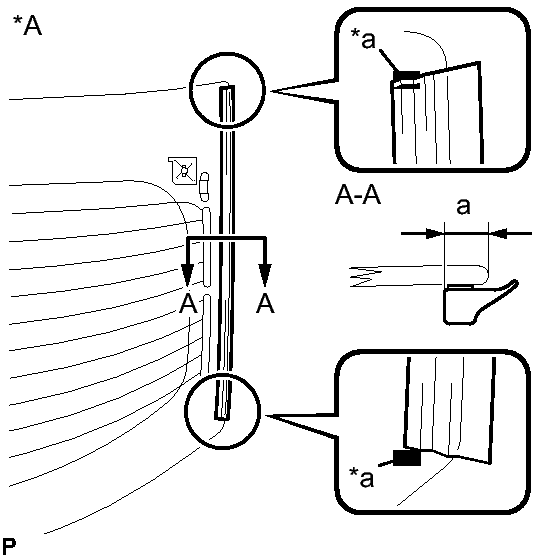 *A

*a

A-A

a

A

A

*a

P