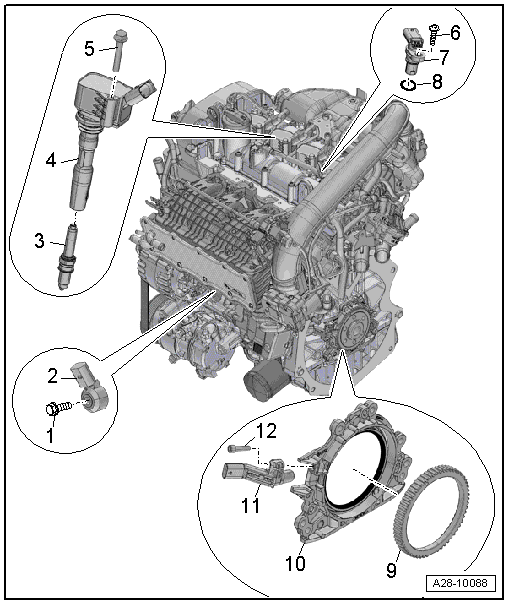 5
4
3
6
7
8
2
1
12
11
10
9
A28-10088