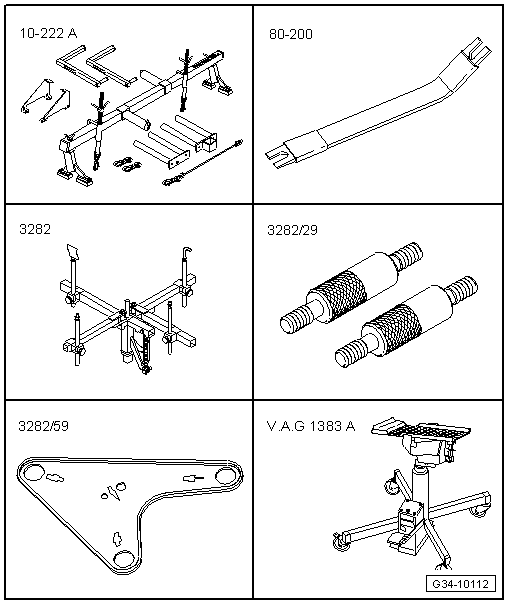 10-222 A

80-200

3282

3282/29

3282/59

V.A.G 1383 A

G34-10112