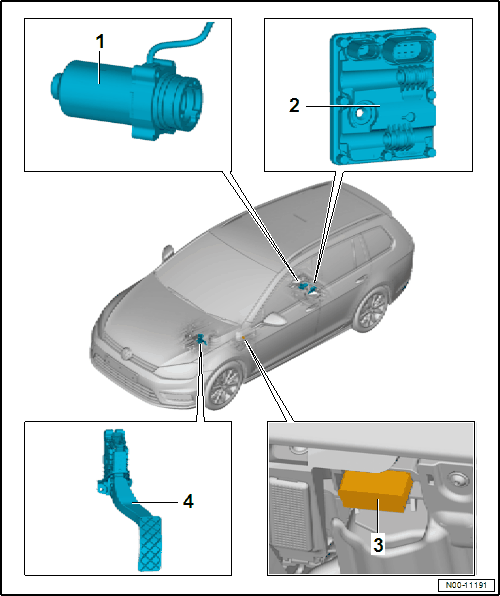 1

2

4

3

N00-11191