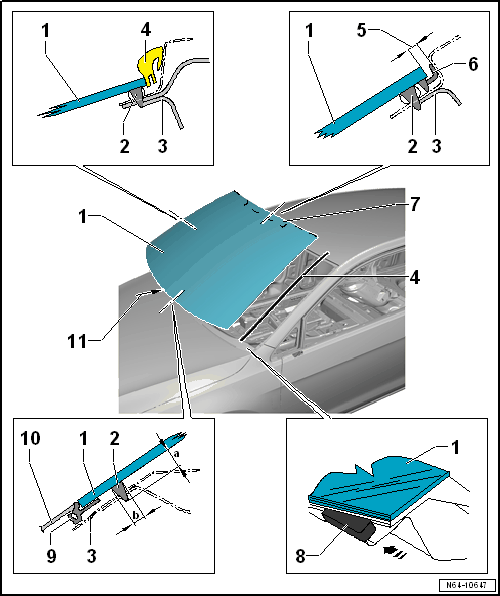 1
4
2
3
1
5
6
2
3
1
7
4
11
10
1
2
a
b
9
3
1
8
N64-10647