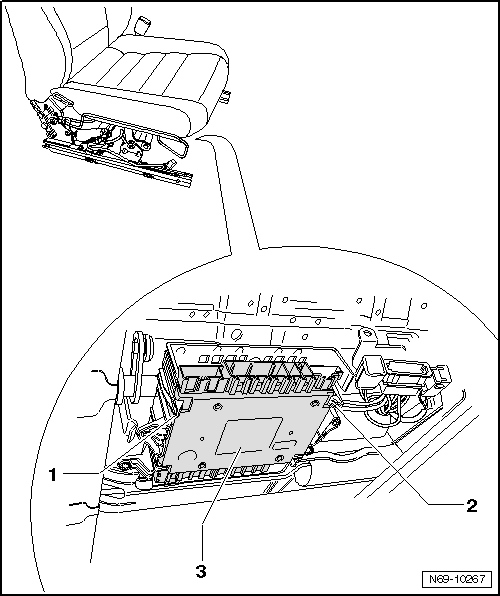 1
2
3
N69-10267