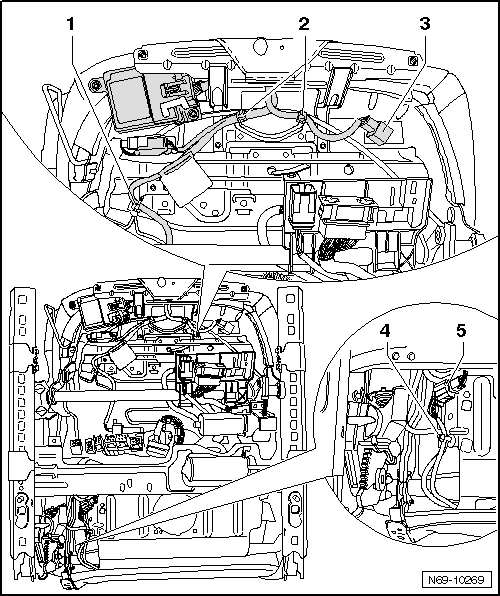 1
2
3
4
5
N69-10269