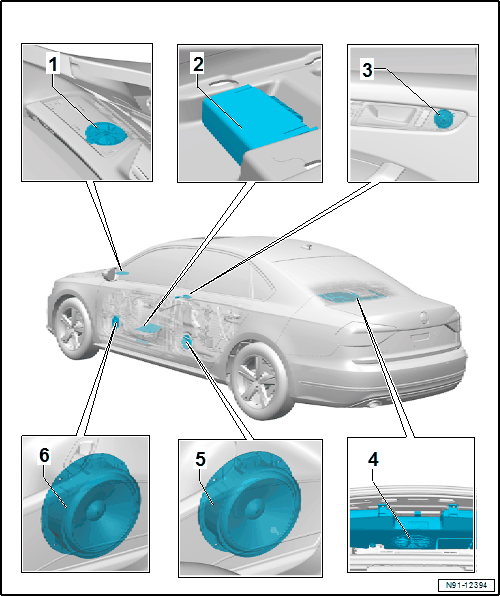 1
2
3
6
5
4
N91-12394