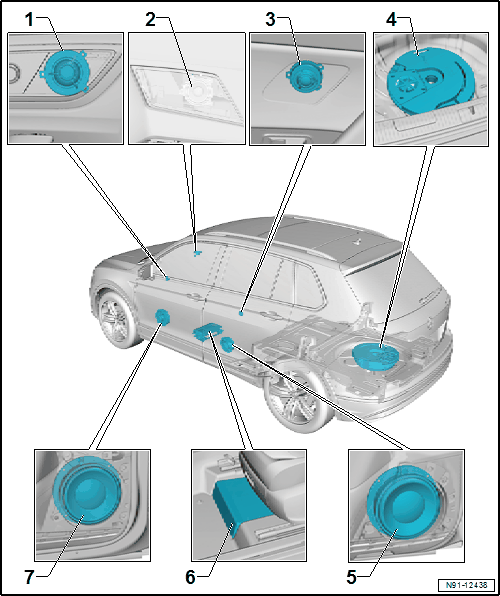 1
2
3
4
7
6
5
N91-12438